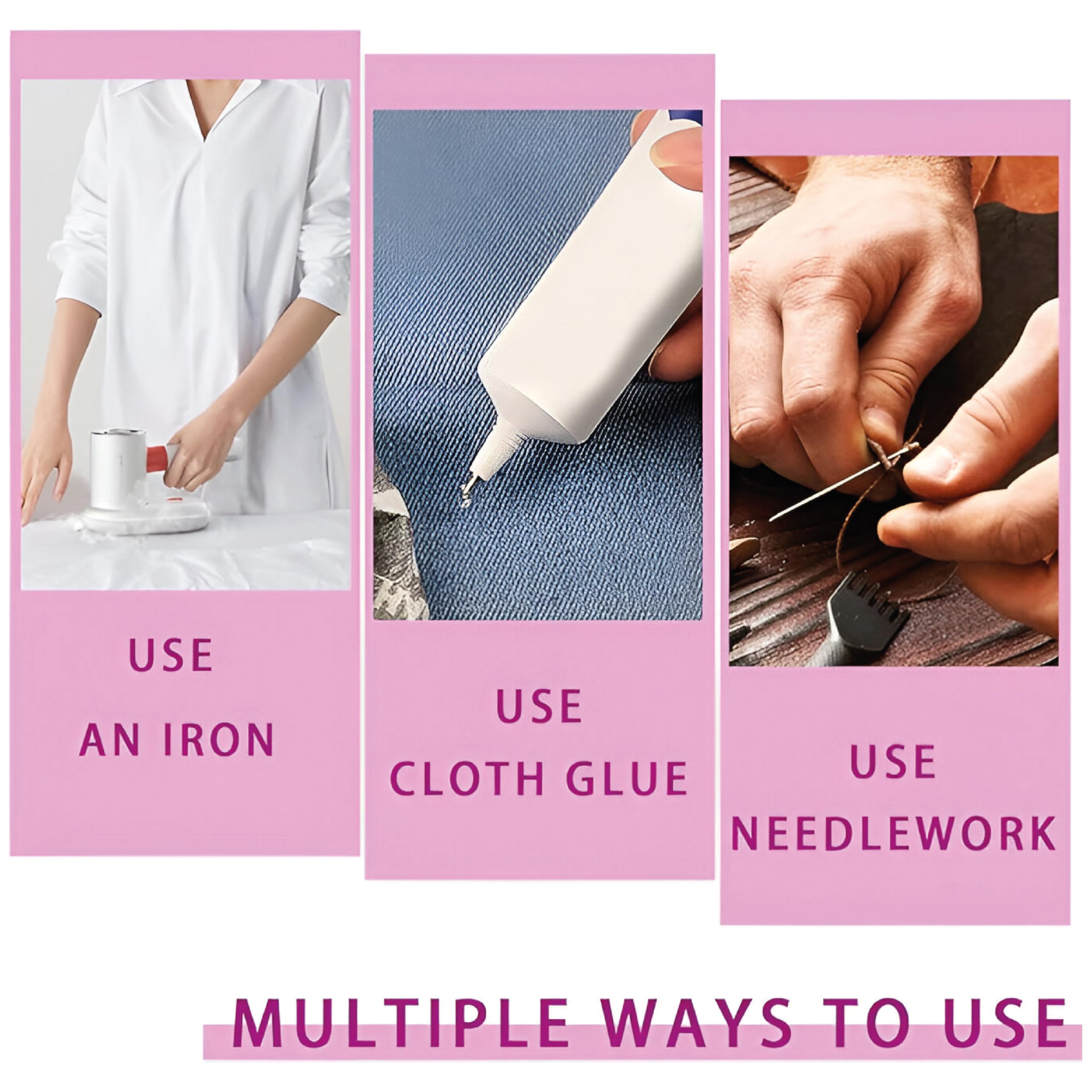 USE
AN IRON

USE
CLOTH GLUE

USE
NEEDLEWORK

MULTIPLE WAYS TO USE